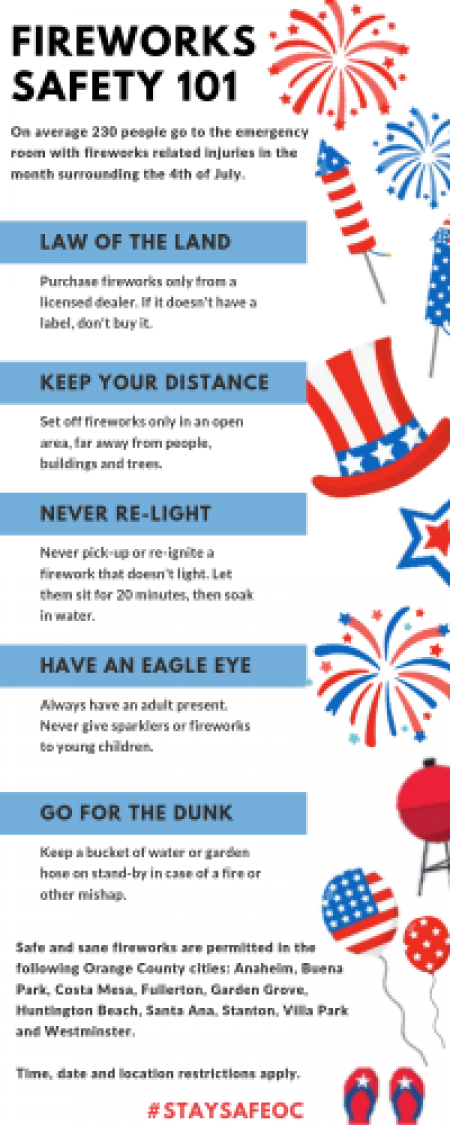 FIREWORKS SAFETY 101

On average 230 people go to the emergency room with fireworks related injuries in the month surrounding the 4th of July.

LAW OF THE LAND

Purchase fireworks only from a licensed dealer. If it doesn't have a label, don't buy it.

KEEP YOUR DISTANCE

Set off fireworks only in an open area, far away from people, buildings and trees.

NEVER RE-LIGHT

Never pick-up or re-ignite a firework that doesn't light. Let them sit for 20 minutes, then soak in water.

HAVE AN EAGLE EYE

Always have an adult present. Never give sparklers or fireworks to young children.

GO FOR THE DUNK

Keep a bucket of water or garden hose on stand-by in case of a fire or other mishap.

Safe and sane fireworks are permitted in the following Orange County cities: Anaheim, Buena Park, Costa Mesa, Fullerton, Garden Grove, Huntington Beach, Santa Ana, Stanton, Villa Park and Westminster.

Time, date and location restrictions apply.

#STAYSAFEOC